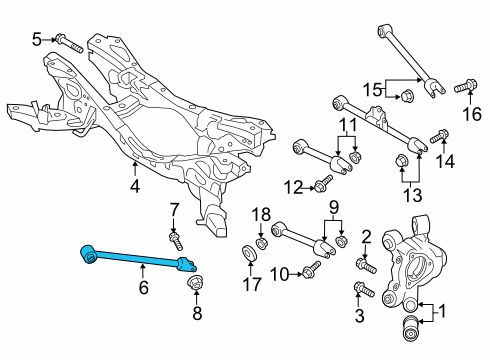 5
15
16
11
14
4
12
13
7
18
9
2
6
17
10
8
3
1